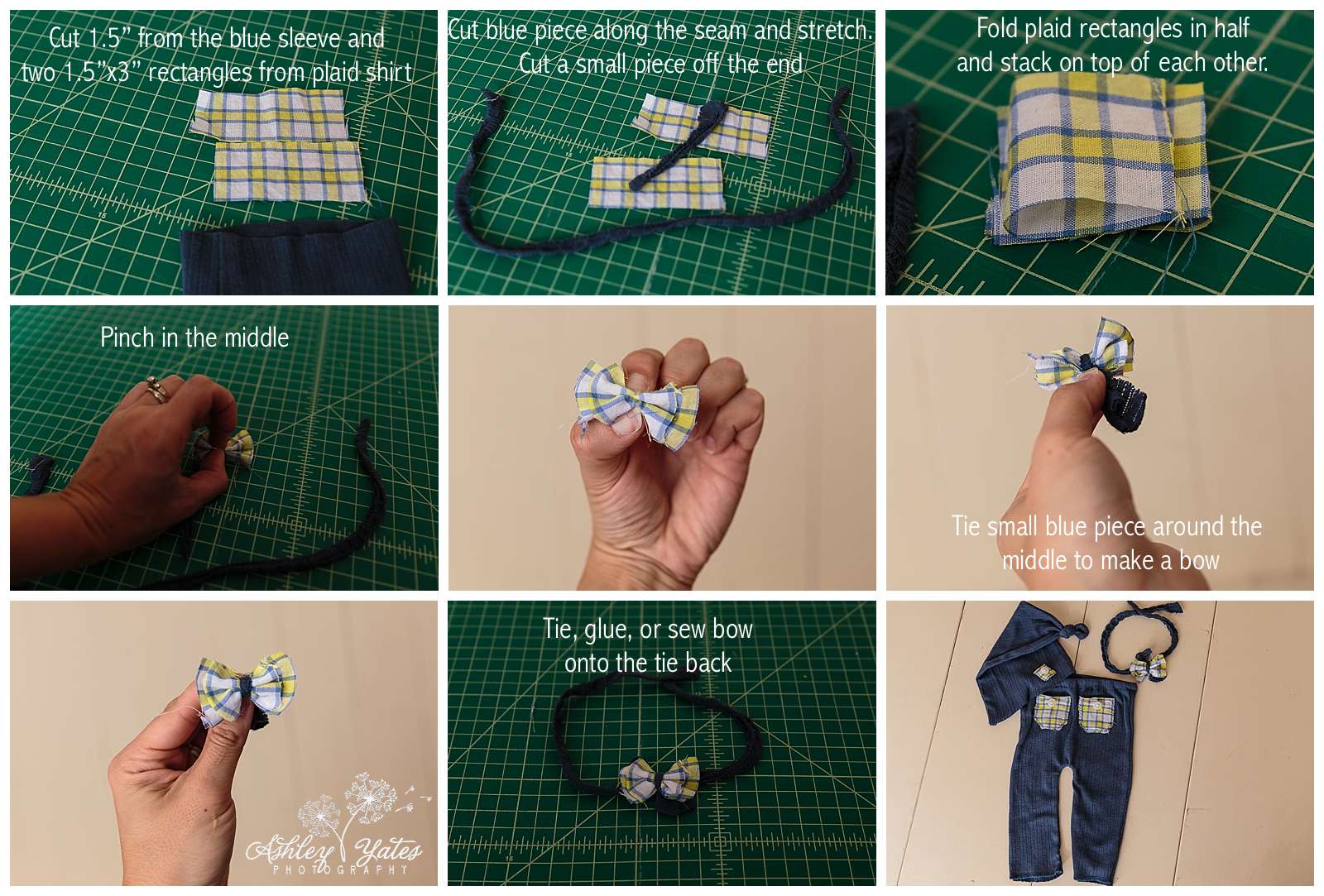 Cut 1.5" from the blue sleeve and two 1.5"x3" rectangles from plaid shirt

Cut blue piece along the seam and stretch. Cut a small piece off the end

Fold plaid rectangles in half and stack on top of each other.

Pinch in the middle

Tie small blue piece around the middle to make a bow

Ashley Yates PHOTOGRAPHY

Tie, glue, or sew bow onto the tie back